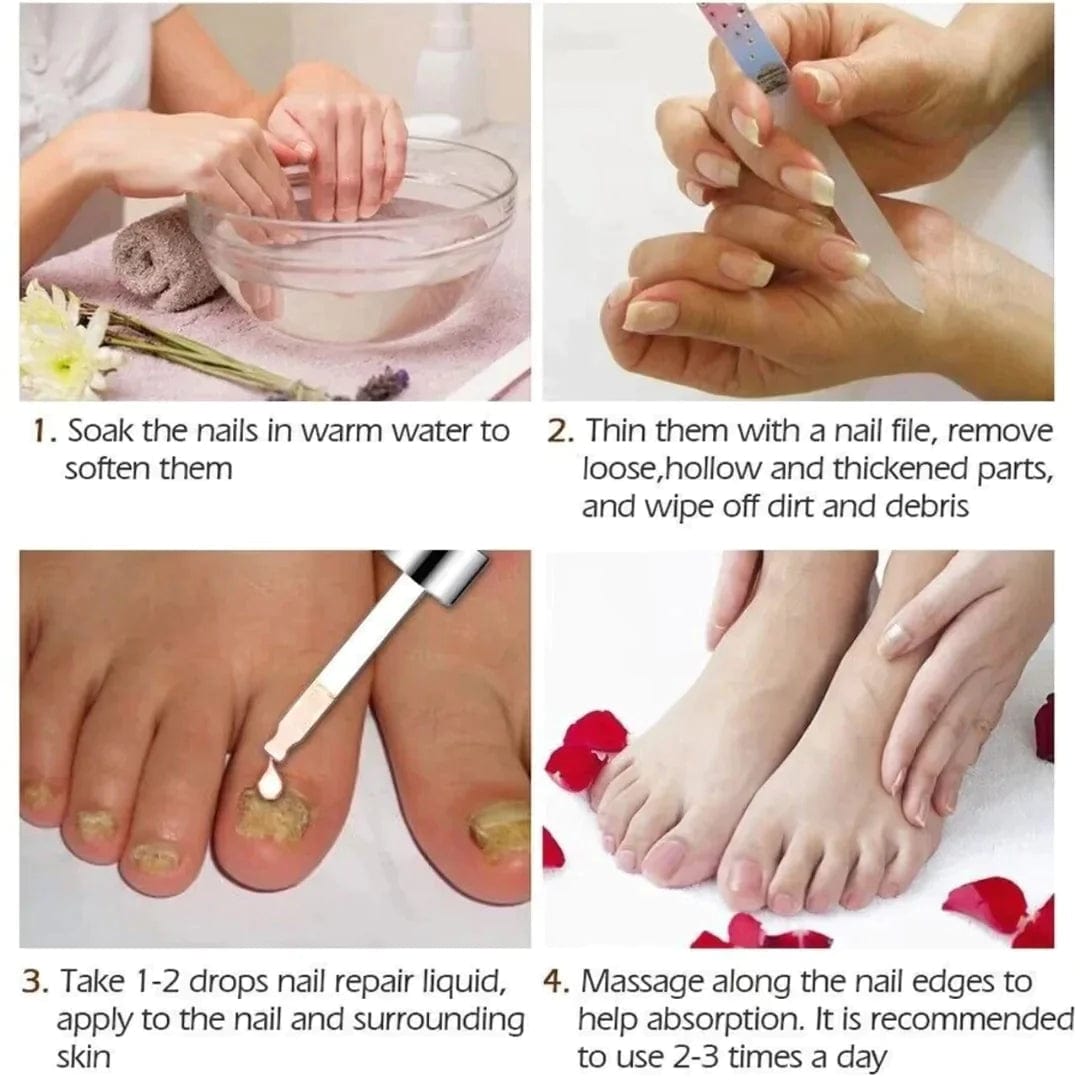 1. Soak the nails in warm water to soften them

2. Thin them with a nail file, remove loose,hollow and thickened parts, and wipe off dirt and debris

3. Take 1-2 drops nail repair liquid, apply to the nail and surrounding skin

4. Massage along the nail edges to help absorption. It is recommended to use 2-3 times a day