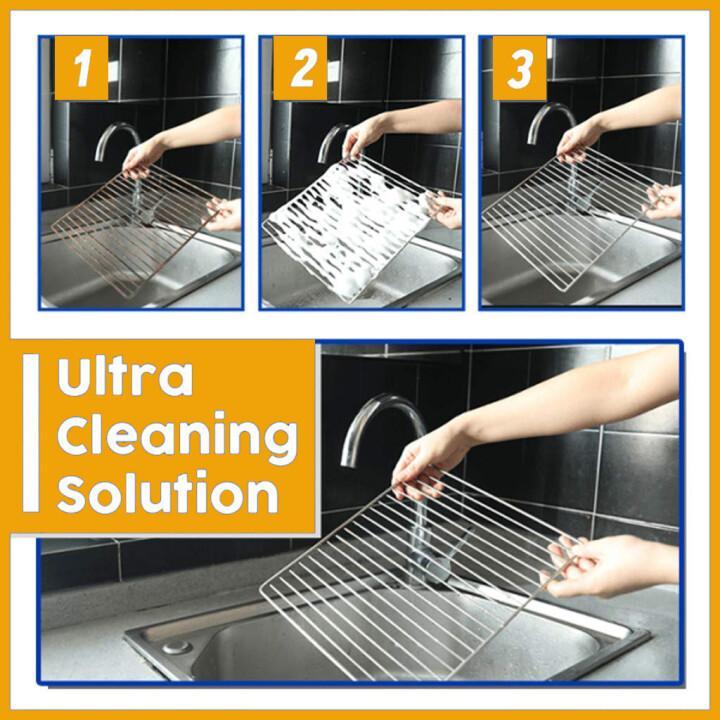 1

2

3

Ultra Cleaning Solution